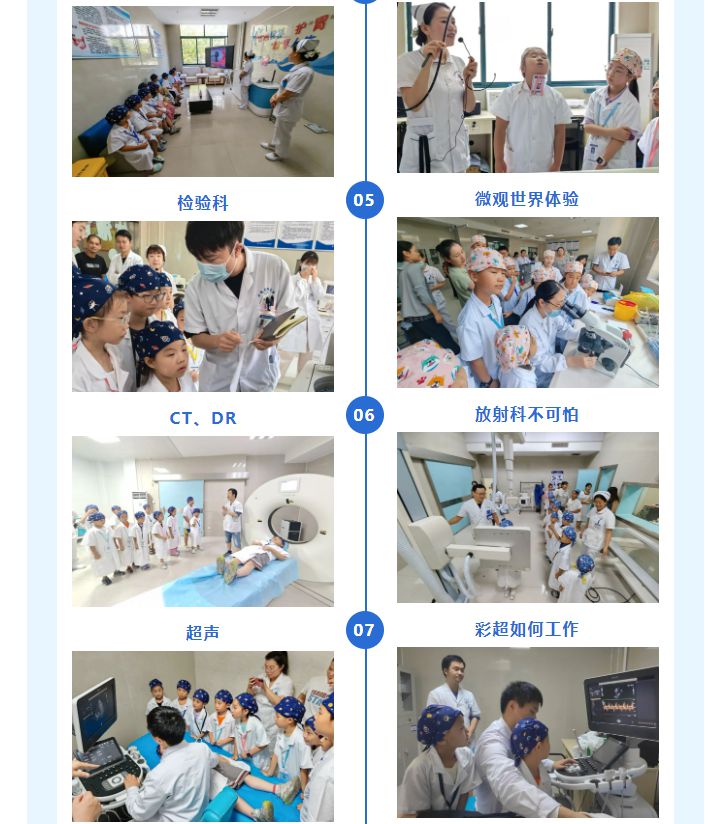 检验科

05

微观世界体验

CT、DR

06

放射科不可怕

超声

07

彩超如何工作